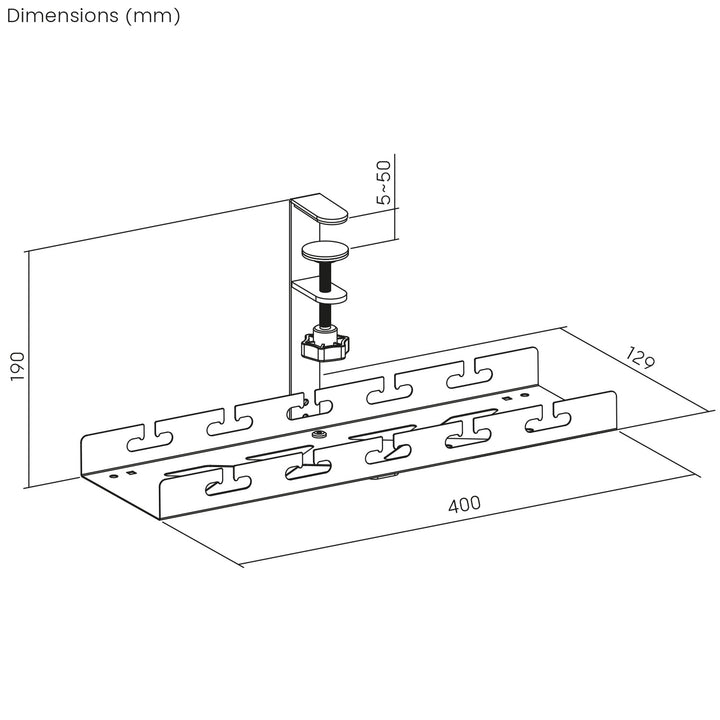 Dimensions (mm)

5~50

190

129

400