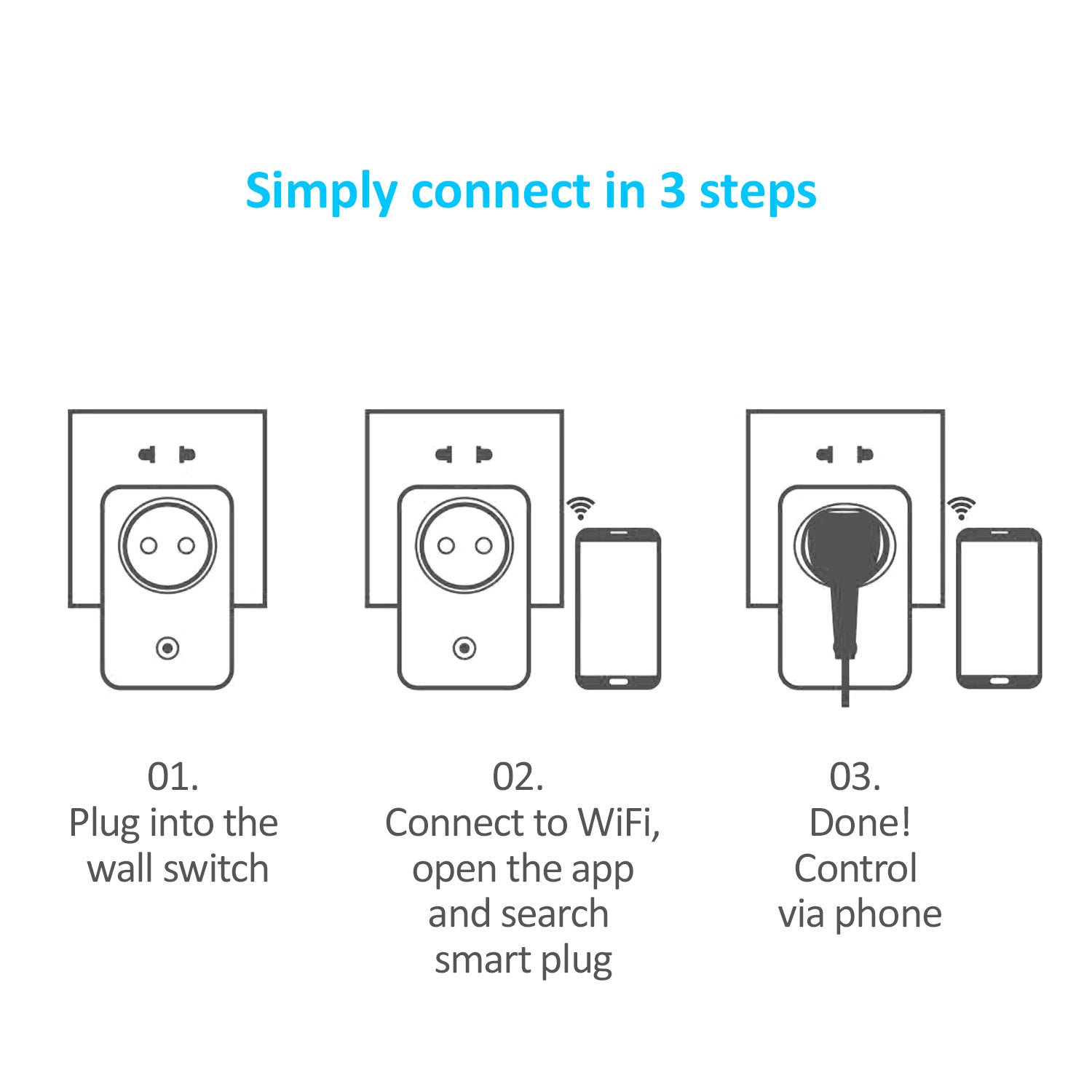 Simply connect in 3 steps

01.
Plug into the wall switch

02.
Connect to WiFi, open the app and search smart plug

03.
Done!
Control via phone