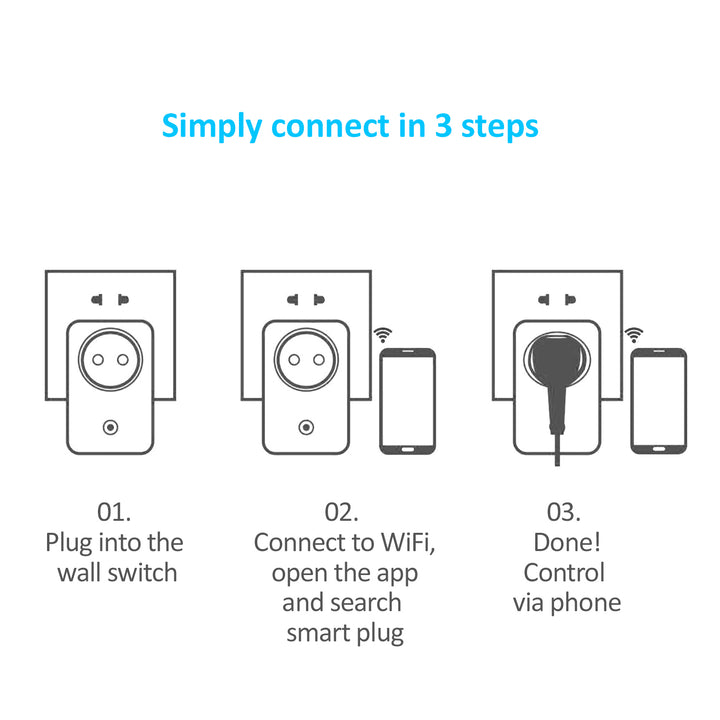 Simply connect in 3 steps

01.
Plug into the wall switch

02.
Connect to WiFi, open the app and search smart plug

03.
Done!
Control via phone